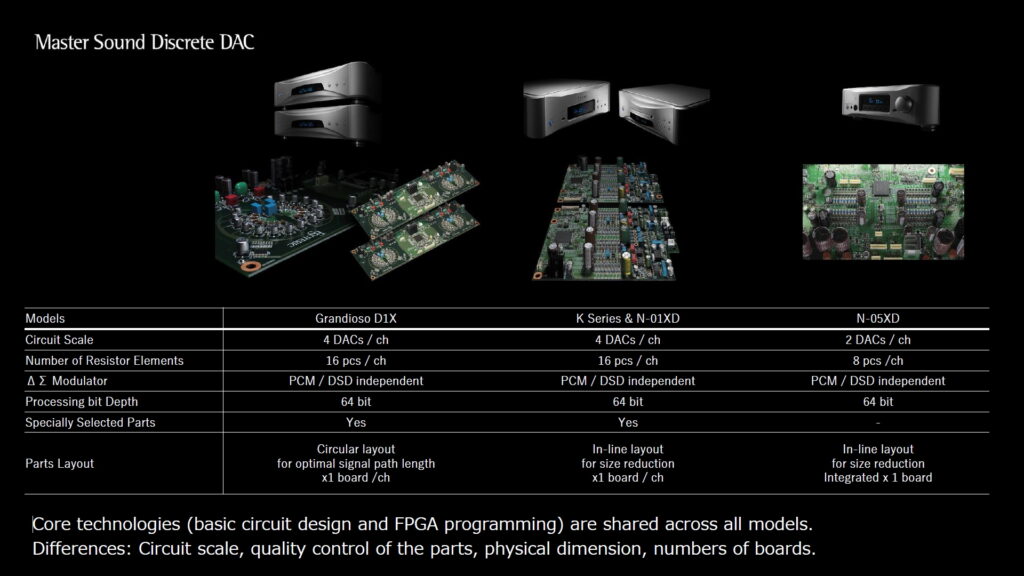 Master Sound Discrete DAC

| Models | Grandioso D1X | K Series & N-01XD | N-05XD |
|---|---|---|---|
| Circuit Scale | 4 DACs / ch | 4 DACs / ch | 2 DACs / ch |
| Number of Resistor Elements | 16 pcs / ch | 16 pcs / ch | 8 pcs /ch |
| Δ Σ Modulator | PCM / DSD independent | PCM / DSD independent | PCM / DSD independent |
| Processing bit Depth | 64 bit | 64 bit | 64 bit |
| Specially Selected Parts | Yes | Yes | - |
| Parts Layout | Circular layout for optimal signal path length x1 board /ch | In-line layout for size reduction x1 board / ch | In-line layout for size reduction Integrated x 1 board |

Core technologies (basic circuit design and FPGA programming) are shared across all models.
Differences: Circuit scale, quality control of the parts, physical dimension, numbers of boards.